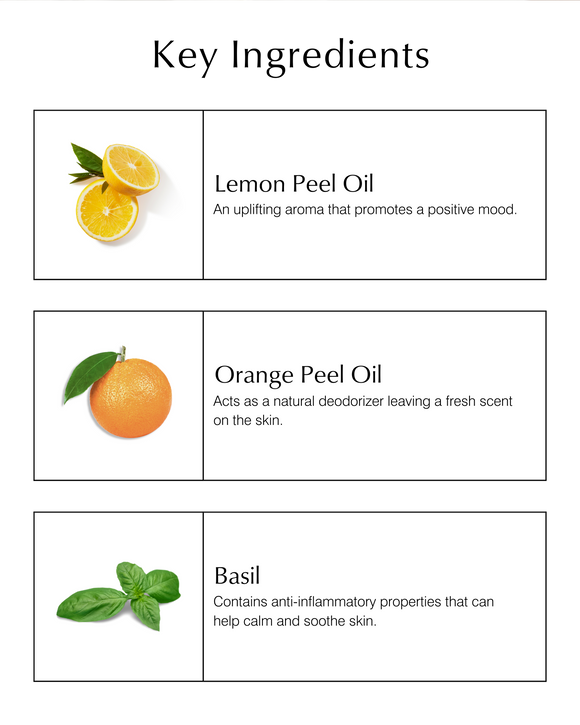 Key Ingredients

Lemon Peel Oil
An uplifting aroma that promotes a positive mood.

Orange Peel Oil
Acts as a natural deodorizer leaving a fresh scent on the skin.

Basil
Contains anti-inflammatory properties that can help calm and soothe skin.